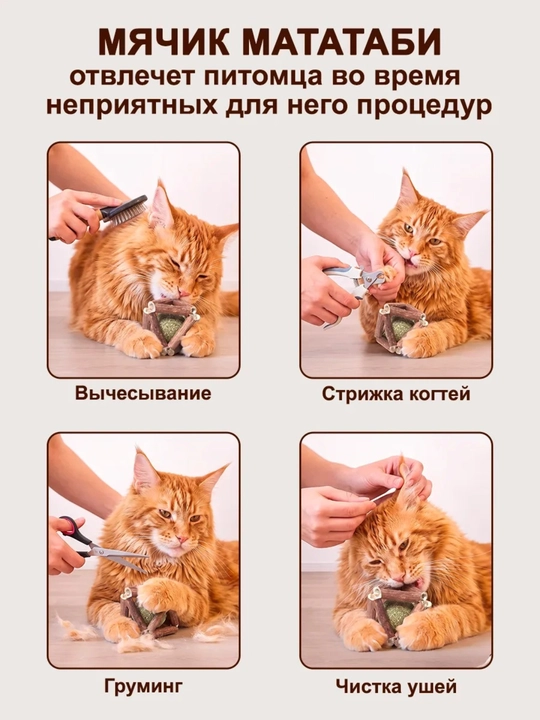 МЯЧИК МАТАТАБИ
отвлечет питомца во время неприятных для него процедур

Вычесывание

Стрижка когтей

Груминг

Чистка ушей