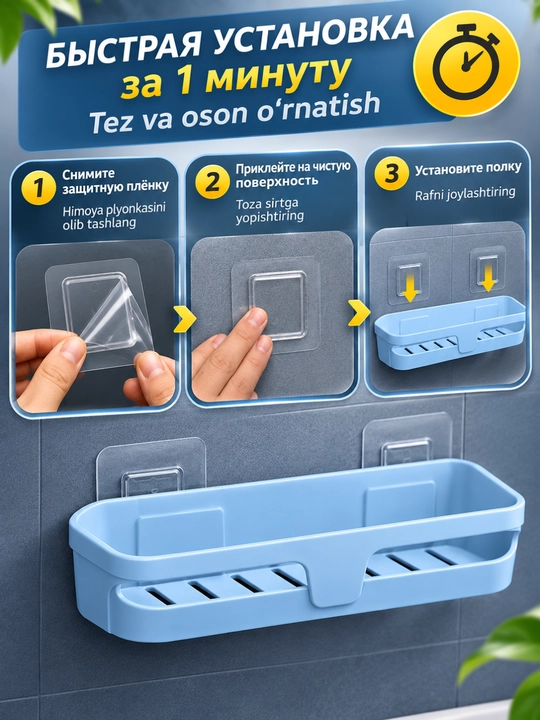 БЫСТРАЯ УСТАНОВКА
за 1 минуту
Tez va oson o'rnatish

1 Снимите защитную плёнку
Himoya plyonkasini olib tashlang

2 Приклейте на чистую поверхность
Toza sirtga yopishtiring

3 Установите полку
Rafni joylashtiring