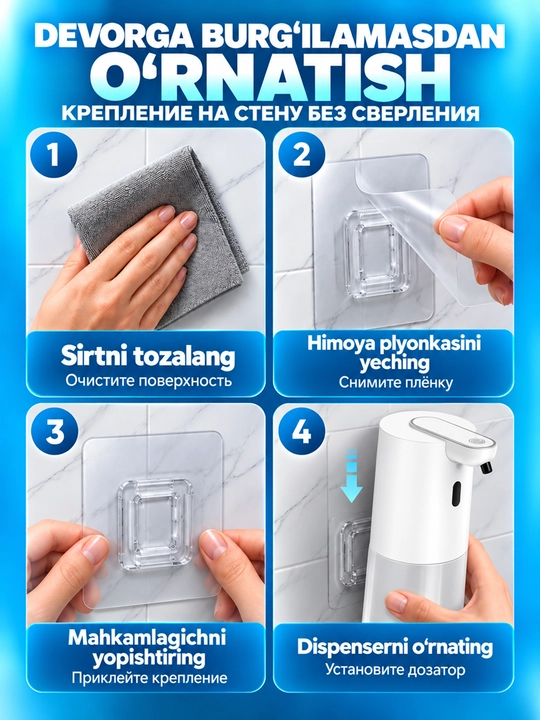 DEVORGA BURG'ILAMASDAN O'RNATISH

КРЕПЛЕНИЕ НА СТЕНУ БЕЗ СВЕРЛЕНИЯ

1

Sirtni tozalang

Очистите поверхность

2

Himoya plyonkasini yeching

Снимите плёнку

3

Mahkamlagichni yopishtiring

Приклейте крепление

4

Dispenserni o'rnating

Установите дозатор