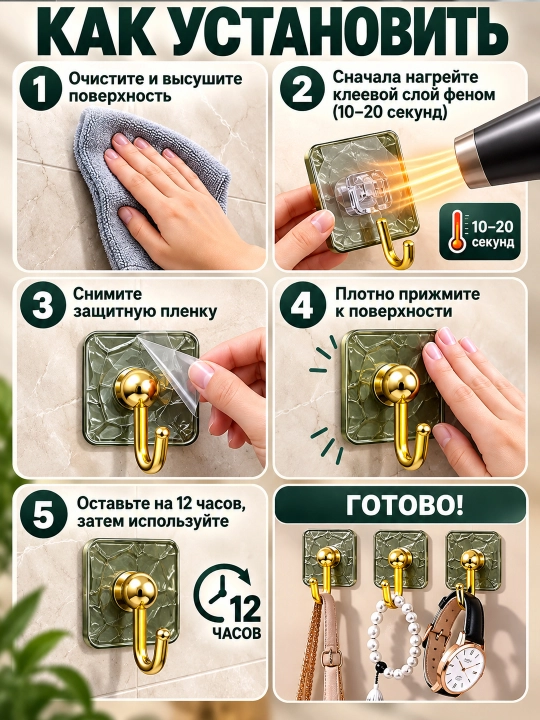 КАК УСТАНОВИТЬ

1 Очистите и высушите поверхность

2 Сначала нагрейте клеевой слой феном (10–20 секунд)

10–20 секунд

3 Снимите защитную пленку

4 Плотно прижмите к поверхности

5 Оставьте на 12 часов, затем используйте

12 ЧАСОВ

ГОТОВО!