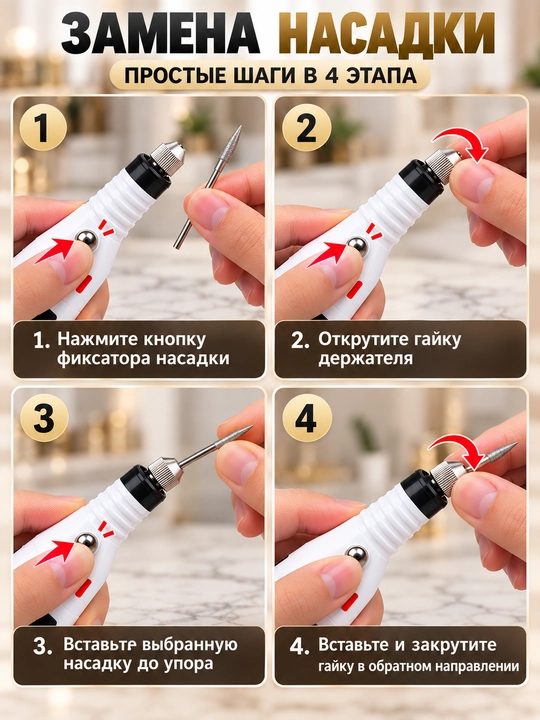 ЗАМЕНА НАСАДКИ

ПРОСТЫЕ ШАГИ В 4 ЭТАПА

1

1. Нажмите кнопку фиксатора насадки

2

2. Открутите гайку держателя

3

3. Вставьте выбранную насадку до упора

4

4. Вставьте и закрутите гайку в обратном направлении