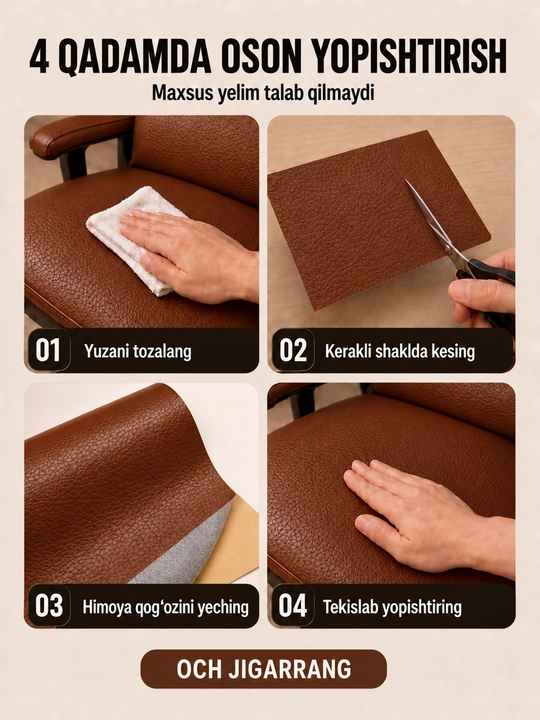 4 QADAMDA OSON YOPISHTIRISH

Maxsus yelim talab qilmaydi

01 Yuzani tozalang

02 Kerakli shaklda kesing

03 Himoya qog'ozini yeching

04 Tekislab yopishtiring

OCH JIGARRANG