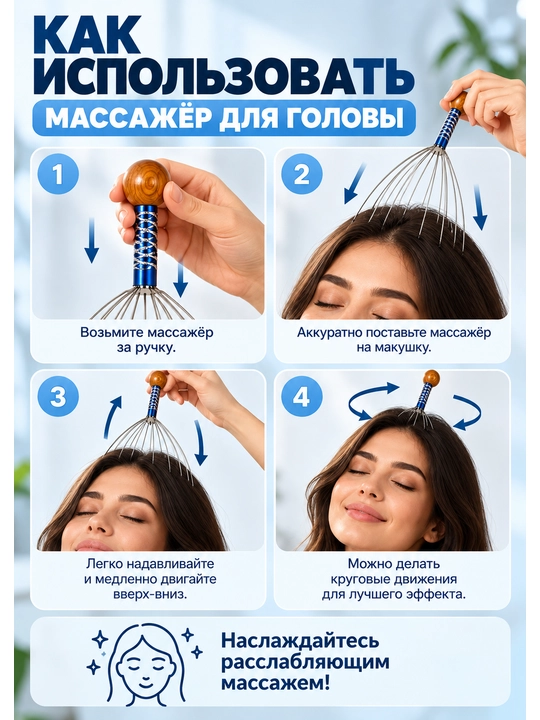 КАК ИСПОЛЬЗОВАТЬ

МАССАЖЁР ДЛЯ ГОЛОВЫ

1

Возьмите массажёр за ручку.

2

Аккуратно поставьте массажёр на макушку.

3

Легко надавливайте и медленно двигайте вверх-вниз.

4

Можно делать круговые движения для лучшего эффекта.

Наслаждайтесь расслабляющим массажем!