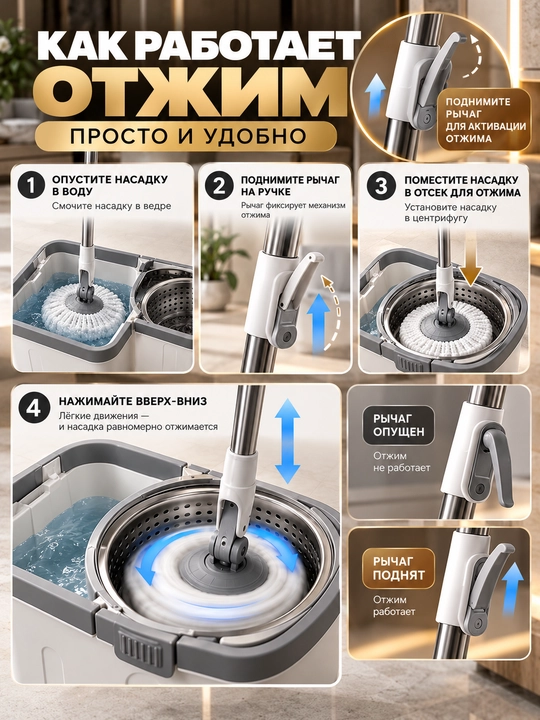 КАК РАБОТАЕТ
ОТЖИМ
ПРОСТО И УДОБНО

ПОДНИМИТЕ РЫЧАГ ДЛЯ АКТИВАЦИИ ОТЖИМА

1 ОПУСТИТЕ НАСАДКУ В ВОДУ
Смочите насадку в ведре

2 ПОДНИМИТЕ РЫЧАГ НА РУЧКЕ
Рычаг фиксирует механизм отжима

3 ПОМЕСТИТЕ НАСАДКУ В ОТСЕК ДЛЯ ОТЖИМА
Установите насадку в центрифугу

4 НАЖИМАЙТЕ ВВЕРХ-ВНИЗ
Лёгкие движения — и насадка равномерно отжимается

РЫЧАГ ОПУЩЕН
Отжим не работает

РЫЧАГ ПОДНЯТ
Отжим работает