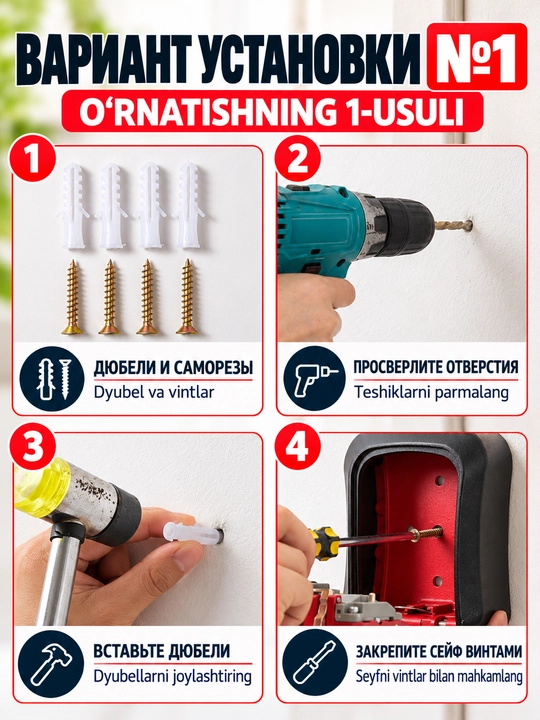 ВАРИАНТ УСТАНОВКИ №1

O'RNATISHNING 1-USULI

1

ДЮБЕЛИ И САМОРЕЗЫ
Dyubel va vintlar

2

ПРОСВЕРЛИТЕ ОТВЕРСТИЯ
Teshiklarni parmalang

3

ВСТАВЬТЕ ДЮБЕЛИ
Dyubellarni joylashtiring

4

ЗАКРЕПИТЕ СЕЙФ ВИНТАМИ
Seyfni vintlar bilan mahkamlang