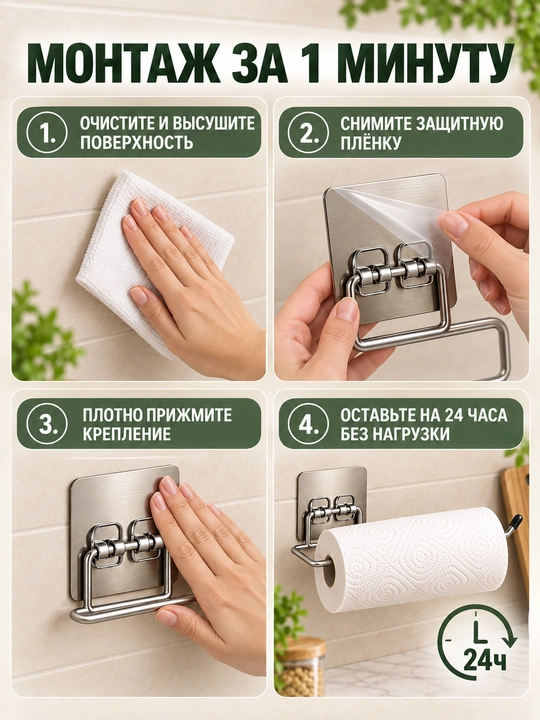 МОНТАЖ ЗА 1 МИНУТУ

1. ОЧИСТИТЕ И ВЫСУШИТЕ ПОВЕРХНОСТЬ

2. СНИМИТЕ ЗАЩИТНУЮ ПЛЁНКУ

3. ПЛОТНО ПРИЖМИТЕ КРЕПЛЕНИЕ

4. ОСТАВЬТЕ НА 24 ЧАСА БЕЗ НАГРУЗКИ

24ч