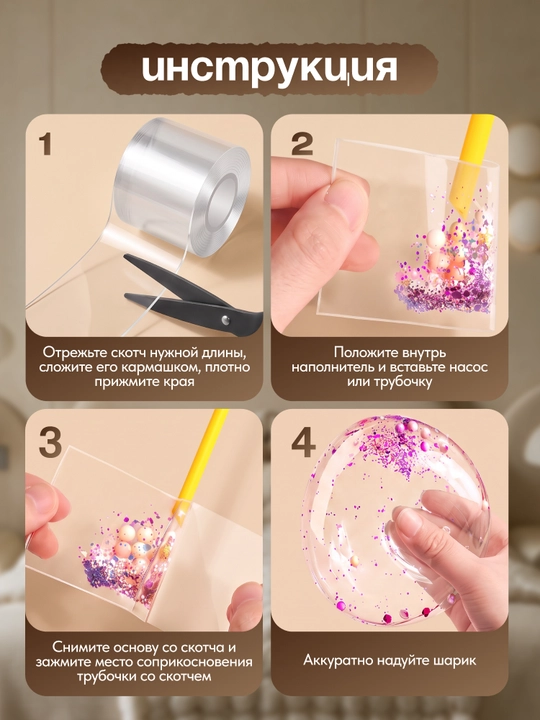 инструкция

1

Отрежьте скотч нужной длины, сложите его кармашком, плотно прижмите края

2

Положите внутрь наполнитель и вставьте насос или трубочку

3

Снимите основу со скотча и зажмите место соприкосновения трубочки со скотчем

4

Аккуратно надуйте шарик