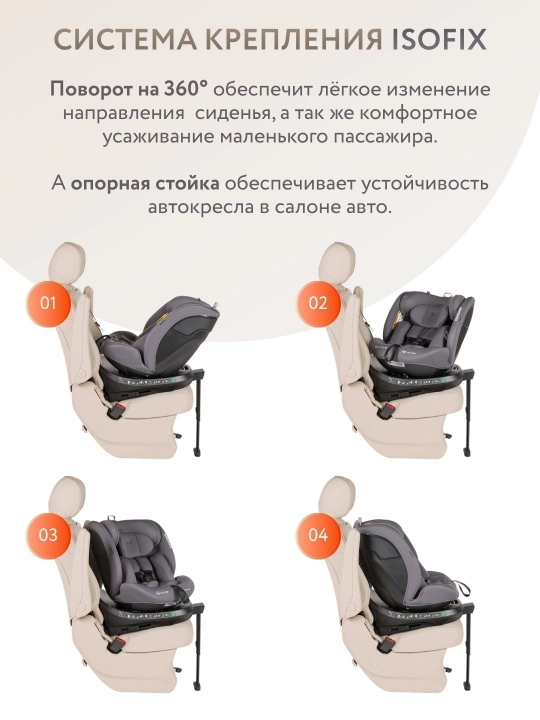 СИСТЕМА КРЕПЛЕНИЯ ISOFIX

Поворот на 360° обеспечит лёгкое изменение направления сиденья, а так же комфортное усаживание маленького пассажира.

А опорная стойка обеспечивает устойчивость автокресла в салоне авто.

01

02

03

04