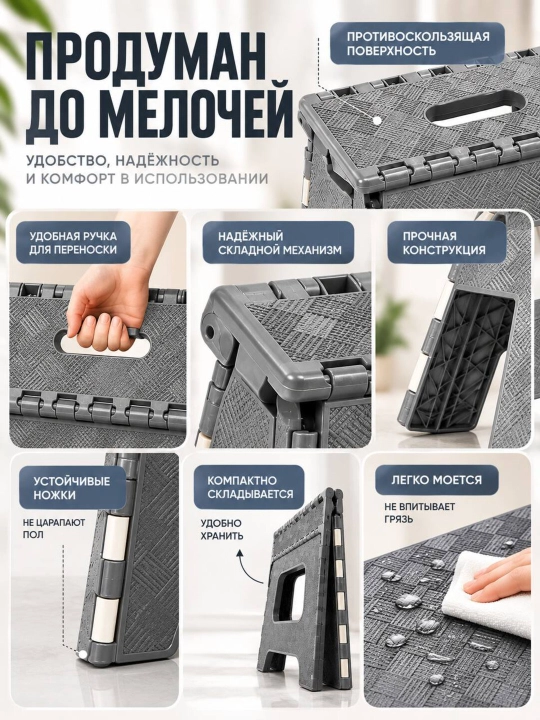 ПРОДУМАН ДО МЕЛОЧЕЙ

УДОБСТВО, НАДЁЖНОСТЬ И КОМФОРТ В ИСПОЛЬЗОВАНИИ

ПРОТИВОСКОЛЬЗЯЩАЯ ПОВЕРХНОСТЬ

УДОБНАЯ РУЧКА ДЛЯ ПЕРЕНОСКИ

НАДЁЖНЫЙ СКЛАДНОЙ МЕХАНИЗМ

ПРОЧНАЯ КОНСТРУКЦИЯ

УСТОЙЧИВЫЕ НОЖКИ

НЕ ЦАРАПАЮТ ПОЛ

КОМПАКТНО СКЛАДЫВАЕТСЯ

УДОБНО ХРАНИТЬ

ЛЕГКО МОЕТСЯ

НЕ ВПИТЫВАЕТ ГРЯЗЬ