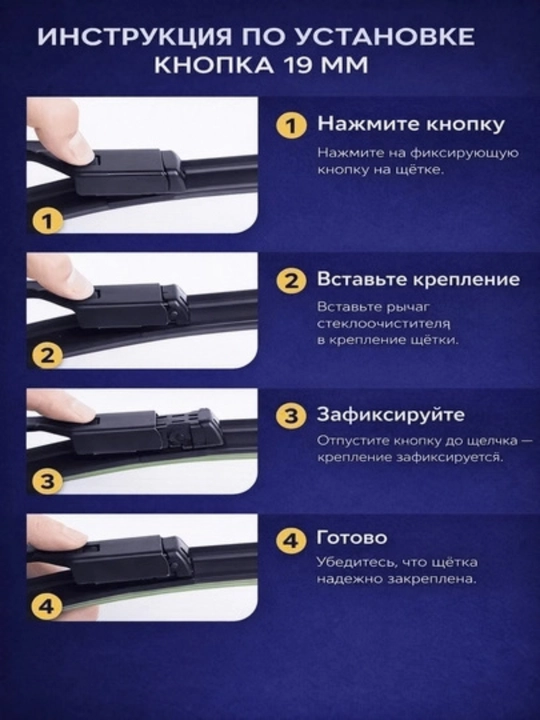 ИНСТРУКЦИЯ ПО УСТАНОВКЕ
КНОПКА 19 ММ

1

1 Нажмите кнопку

Нажмите на фиксирующую кнопку на щётке.

2

2 Вставьте крепление

Вставьте рычаг стеклоочистителя в крепление щётки.

3

3 Зафиксируйте

Отпустите кнопку до щелчка — крепление зафиксируется.

4

4 Готово

Убедитесь, что щётка надежно закреплена.