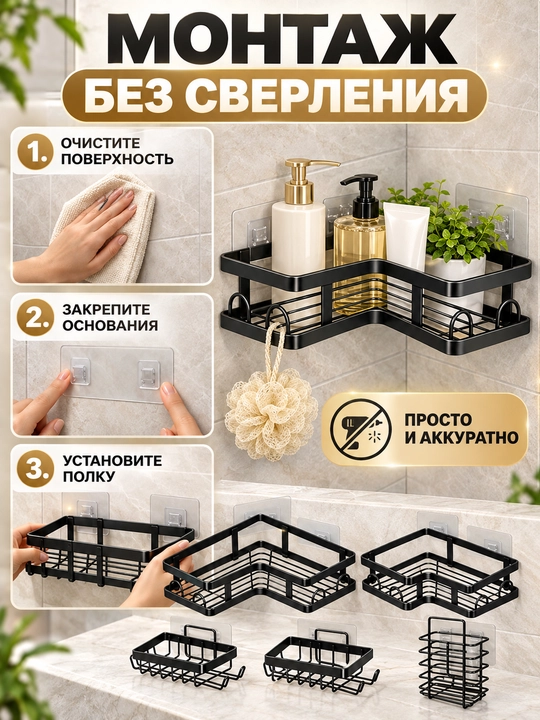 МОНТАЖ
БЕЗ СВЕРЛЕНИЯ

1. ОЧИСТИТЕ ПОВЕРХНОСТЬ

2. ЗАКРЕПИТЕ ОСНОВАНИЯ

3. УСТАНОВИТЕ ПОЛКУ

ПРОСТО
И АККУРАТНО