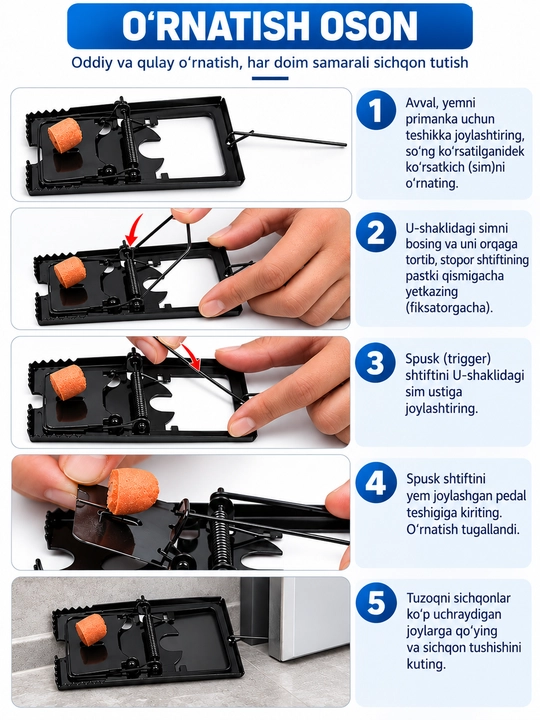 O'RNATISH OSON

Oddiy va qulay o'rnatish, har doim samarali sichqon tutish

1

Avval, yemni primanka uchun teshikka joylashtiring, so'ng ko'rsatilganidek ko'rsatkich (sim)ni o'rnating.

2

U-shaklidagi simni bosing va uni orqaga tortib, stopor shtiftining pastki qismigacha yetkazing (fiksatorgacha).

3

Spusk (trigger) shtiftini U-shaklidagi sim ustiga joylashtiring.

4

Spusk shtiftini yem joylashgan pedal teshigiga kiriting. O'rnatish tugallandi.

5

Tuzoqni sichqonlar ko'p uchraydigan joylarga qo'ying va sichqon tushishini kuting.