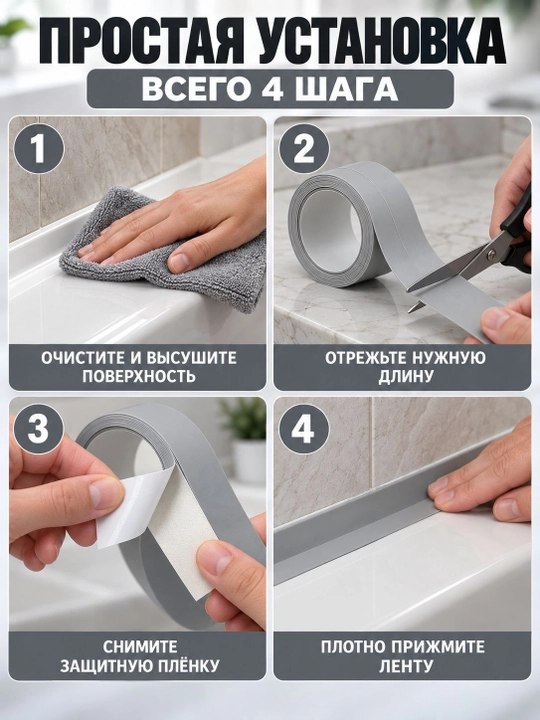 ПРОСТАЯ УСТАНОВКА

ВСЕГО 4 ШАГА

1

ОЧИСТИТЕ И ВЫСУШИТЕ ПОВЕРХНОСТЬ

2

ОТРЕЖЬТЕ НУЖНУЮ ДЛИНУ

3

СНИМИТЕ ЗАЩИТНУЮ ПЛЁНКУ

4

ПЛОТНО ПРИЖМИТЕ ЛЕНТУ