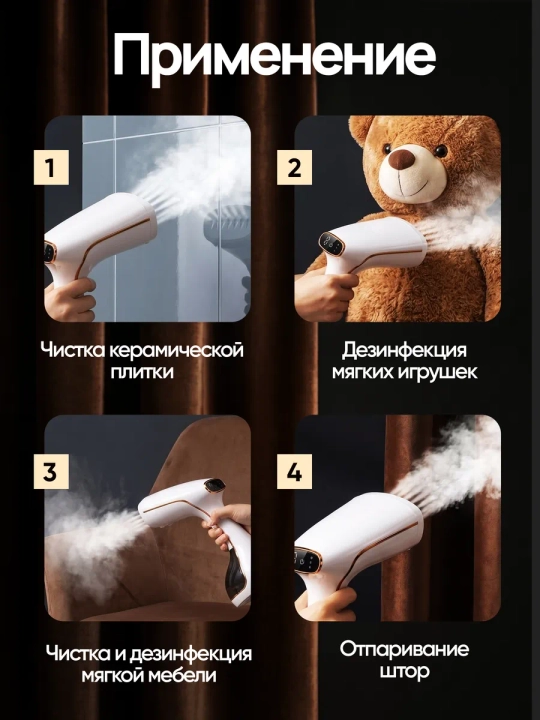 Применение

1

Чистка керамической плитки

2

Дезинфекция мягких игрушек

3

Чистка и дезинфекция мягкой мебели

4

Отпаривание штор