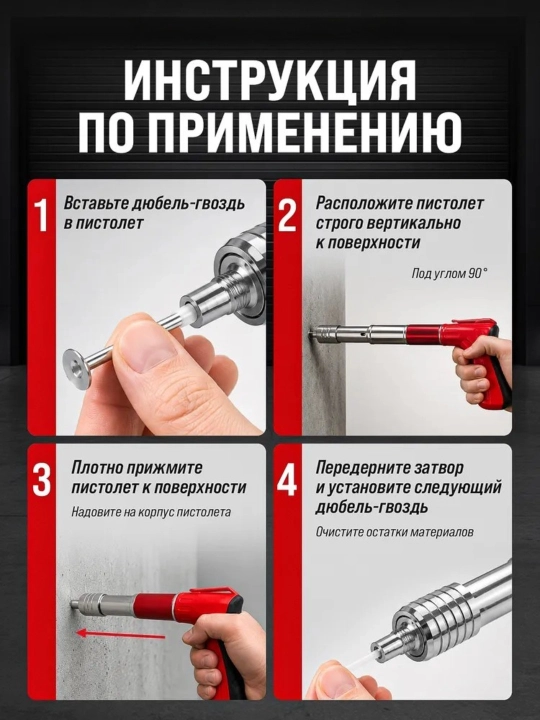 ИНСТРУКЦИЯ
ПО ПРИМЕНЕНИЮ

1
Вставьте дюбель-гвоздь в пистолет

2
Расположите пистолет строго вертикально к поверхности

Под углом 90°

3
Плотно прижмите пистолет к поверхности

Надовите на корпус пистолета

4
Передерните затвор и установите следующий дюбель-гвоздь

Очистите остатки материалов