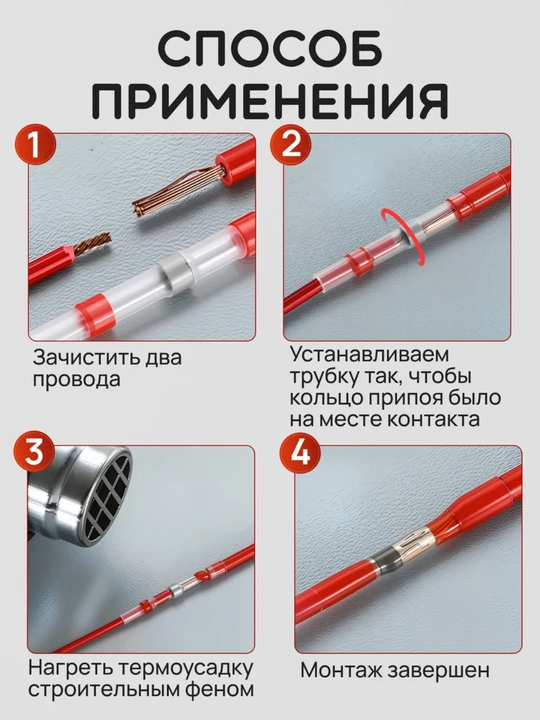 СПОСОБ ПРИМЕНЕНИЯ

1

Зачистить два провода

2

Устанавливаем трубку так, чтобы кольцо припоя было на месте контакта

3

Нагреть термоусадку строительным феном

4

Монтаж завершен