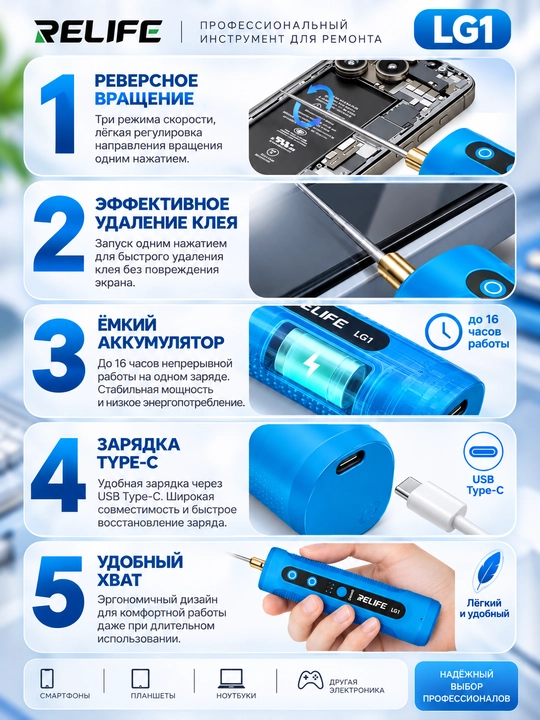 RELIFE

ПРОФЕССИОНАЛЬНЫЙ ИНСТРУМЕНТ ДЛЯ РЕМОНТА

LG1

1

РЕВЕРСНОЕ ВРАЩЕНИЕ

Три режима скорости, лёгкая регулировка направления вращения одним нажатием.

2

ЭФФЕКТИВНОЕ УДАЛЕНИЕ КЛЕЯ

Запуск одним нажатием для быстрого удаления клея без повреждения экрана.

3

ЁМКИЙ АККУМУЛЯТОР

До 16 часов непрерывной работы на одном заряде. Стабильная мощность и низкое энергопотребление.

RELIFE LG1

до 16 часов работы

4

ЗАРЯДКА TYPE-C

Удобная зарядка через USB Type-C. Широкая совместимость и быстрое восстановление заряда.

USB Type-C

5

УДОБНЫЙ ХВАТ

Эргономичный дизайн для комфортной работы даже при длительном использовании.

RELIFE LG1

Лёгкий и удобный

СМАРТФОНЫ

ПЛАНШЕТЫ

НОУТБУКИ

ДРУГАЯ ЭЛЕКТРОНИКА

НАДЁЖНЫЙ ВЫБОР ПРОФЕССИОНАЛОВ