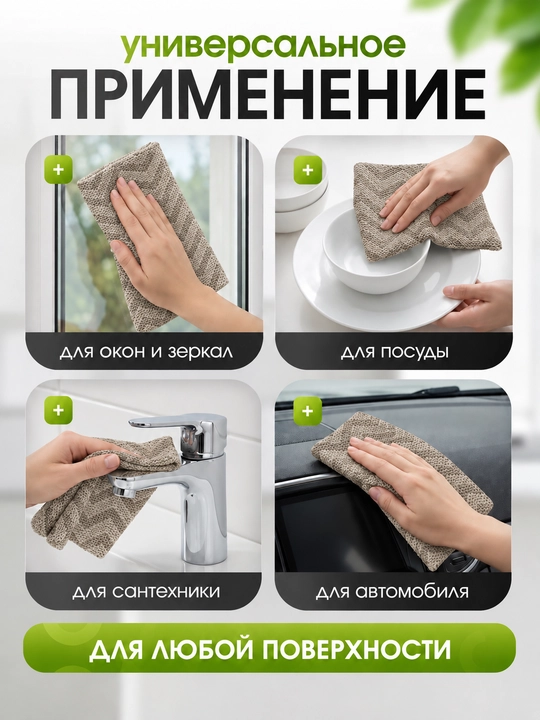 универсальное
ПРИМЕНЕНИЕ

+
для окон и зеркал

+
для посуды

+
для сантехники

+
для автомобиля

ДЛЯ ЛЮБОЙ ПОВЕРХНОСТИ