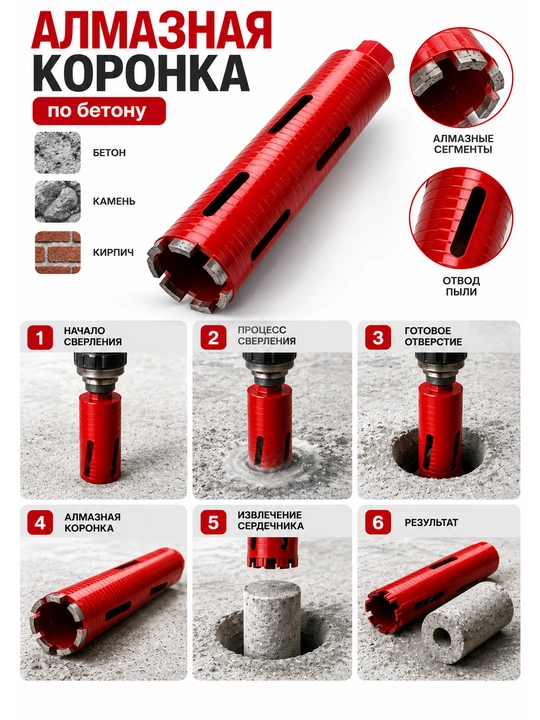 АЛМАЗНАЯ
КОРОНКА
по бетону

БЕТОН

КАМЕНЬ

КИРПИЧ

АЛМАЗНЫЕ
СЕГМЕНТЫ

ОТВОД
ПЫЛИ

1 НАЧАЛО
СВЕРЛЕНИЯ

2 ПРОЦЕСС
СВЕРЛЕНИЯ

3 ГОТОВОЕ
ОТВЕРСТИЕ

4 АЛМАЗНАЯ
КОРОНКА

5 ИЗВЛЕЧЕНИЕ
СЕРДЕЧНИКА

6 РЕЗУЛЬТАТ