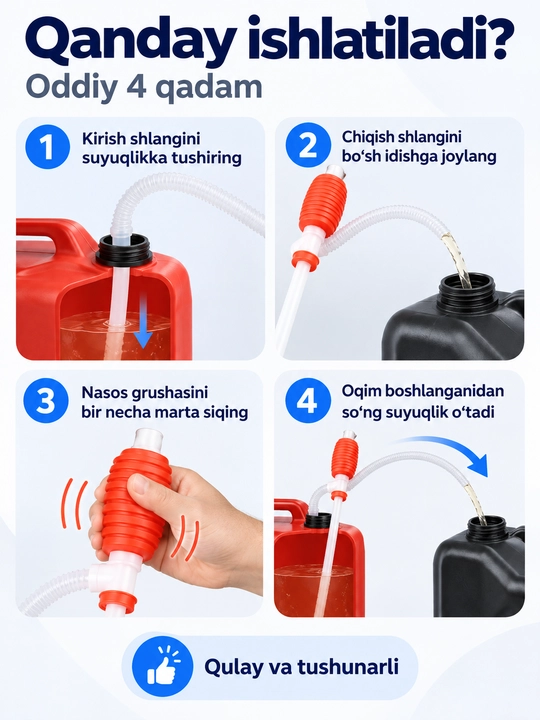 Qanday ishlatiladi?
Oddiy 4 qadam

1
Kirish shlangini suyuqlikka tushiring

2
Chiqish shlangini bo'sh idishga joylang

3
Nasos grushasini bir necha marta siqing

4
Oqim boshlanganidan so'ng suyuqlik o'tadi

Qulay va tushunarli