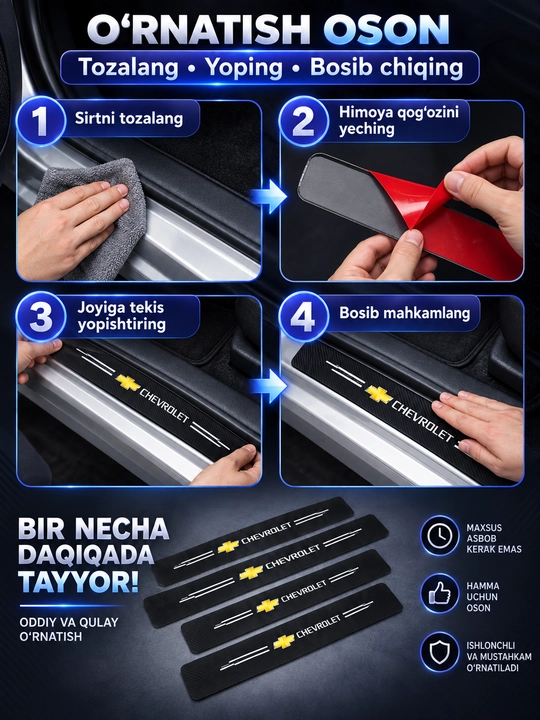 O'RNATISH OSON

Tozalang • Yoping • Bosib chiqing

1 Sirtni tozalang

2 Himoya qog'ozini yeching

3 Joyiga tekis yopishtiring

CHEVROLET

4 Bosib mahkamlang

CHEVROLET

BIR NECHA DAQIQADA TAYYOR!

ODDIY VA QULAY O'RNATISH

CHEVROLET

CHEVROLET

CHEVROLET

CHEVROLET

MAXSUS ASBOB KERAK EMAS

HAMMA UCHUN OSON

ISHLONCHLI VA MUSTAHKAM O'RNATILADI