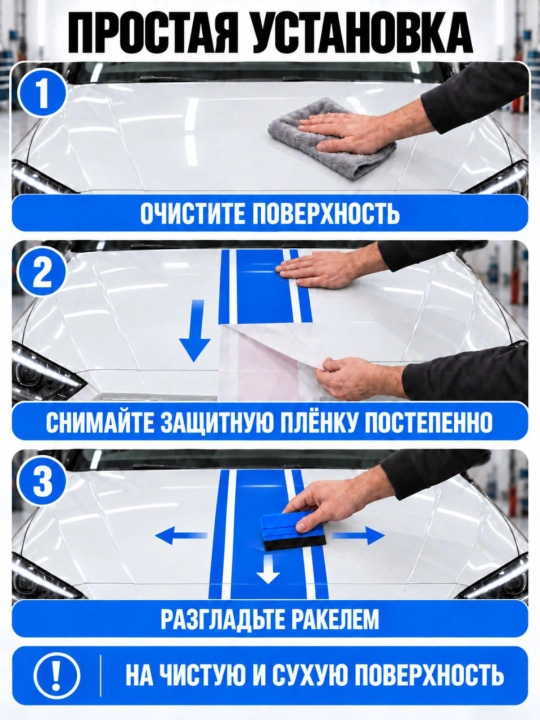 ПРОСТАЯ УСТАНОВКА

1

ОЧИСТИТЕ ПОВЕРХНОСТЬ

2

СНИМАЙТЕ ЗАЩИТНУЮ ПЛЁНКУ ПОСТЕПЕННО

3

РАЗГЛАДЬТЕ РАКЕЛЕМ

!

НА ЧИСТУЮ И СУХУЮ ПОВЕРХНОСТЬ