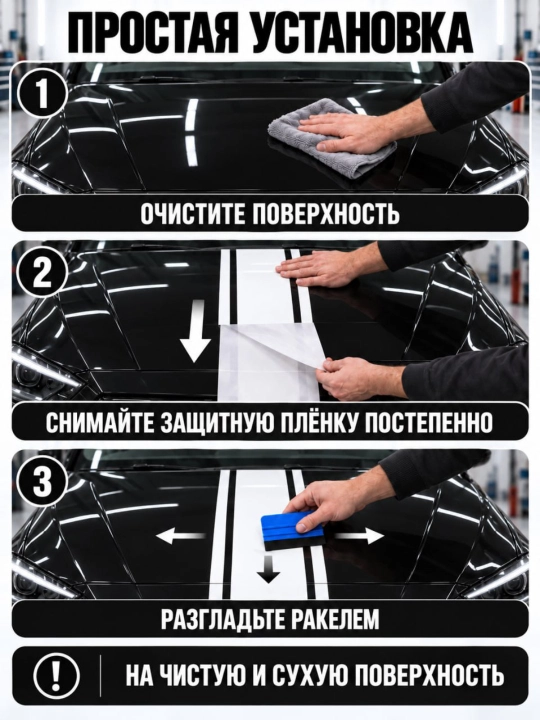 ПРОСТАЯ УСТАНОВКА

1

ОЧИСТИТЕ ПОВЕРХНОСТЬ

2

СНИМАЙТЕ ЗАЩИТНУЮ ПЛЁНКУ ПОСТЕПЕННО

3

РАЗГЛАДЬТЕ РАКЕЛЕМ

!

НА ЧИСТУЮ И СУХУЮ ПОВЕРХНОСТЬ