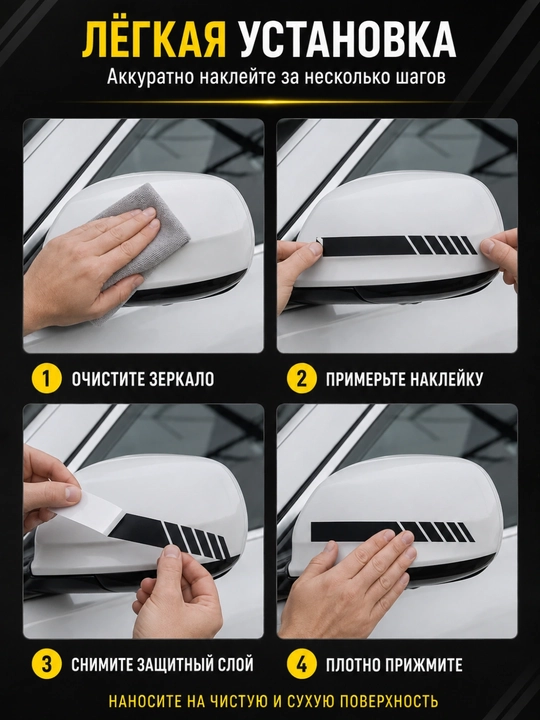 ЛЁГКАЯ УСТАНОВКА

Аккуратно наклейте за несколько шагов

1 ОЧИСТИТЕ ЗЕРКАЛО

2 ПРИМЕРЬТЕ НАКЛЕЙКУ

3 СНИМИТЕ ЗАЩИТНЫЙ СЛОЙ

4 ПЛОТНО ПРИЖМИТЕ

НАНОСИТЕ НА ЧИСТУЮ И СУХУЮ ПОВЕРХНОСТЬ