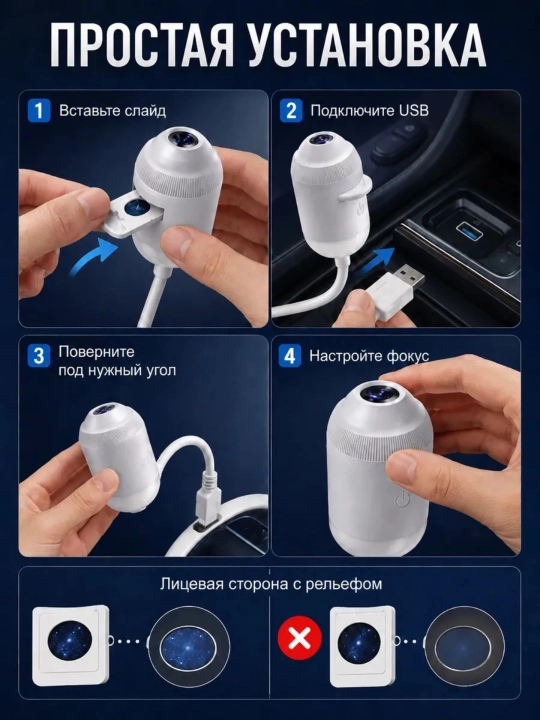 ПРОСТАЯ УСТАНОВКА

1 Вставьте слайд

2 Подключите USB

3 Поверните под нужный угол

4 Настройте фокус

Лицевая сторона с рельефом