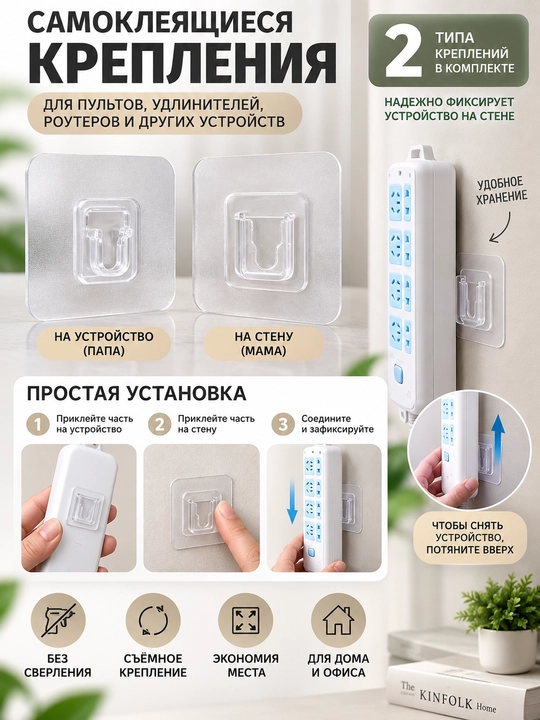 САМОКЛЕЯЩИЕСЯ
КРЕПЛЕНИЯ

ДЛЯ ПУЛЬТОВ, УДЛИНИТЕЛЕЙ, РОУТЕРОВ И ДРУГИХ УСТРОЙСТВ

2 ТИПА КРЕПЛЕНИЙ В КОМПЛЕКТЕ

НАДЕЖНО ФИКСИРУЕТ УСТРОЙСТВО НА СТЕНЕ

УДОБНОЕ ХРАНЕНИЕ

НА УСТРОЙСТВО (ПАПА)

НА СТЕНУ (МАМА)

ПРОСТАЯ УСТАНОВКА

1 Приклейте часть на устройство

2 Приклейте часть на стену

3 Соедините и зафиксируйте

ЧТОБЫ СНЯТЬ УСТРОЙСТВО, ПОТЯНИТЕ ВВЕРХ

БЕЗ СВЕРЛЕНИЯ

СЪЁМНОЕ КРЕПЛЕНИЕ

ЭКОНОМИЯ МЕСТА

ДЛЯ ДОМА И ОФИСА

The KINFOLK Home