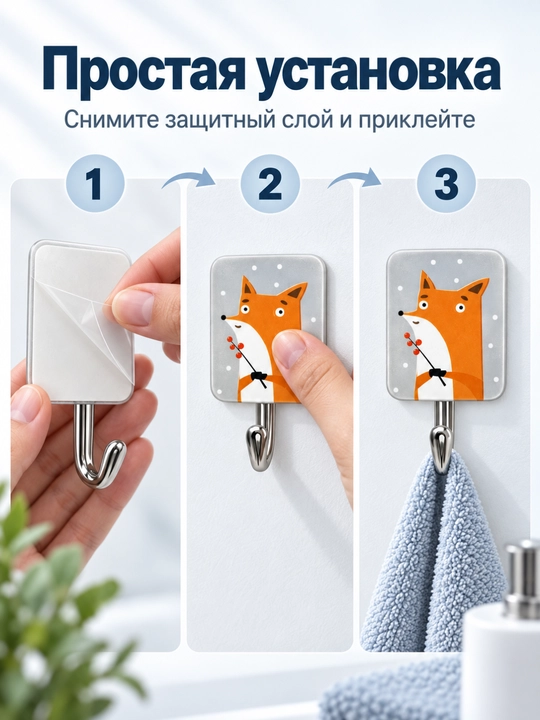 Простая установка

Снимите защитный слой и приклейте

1

2

3