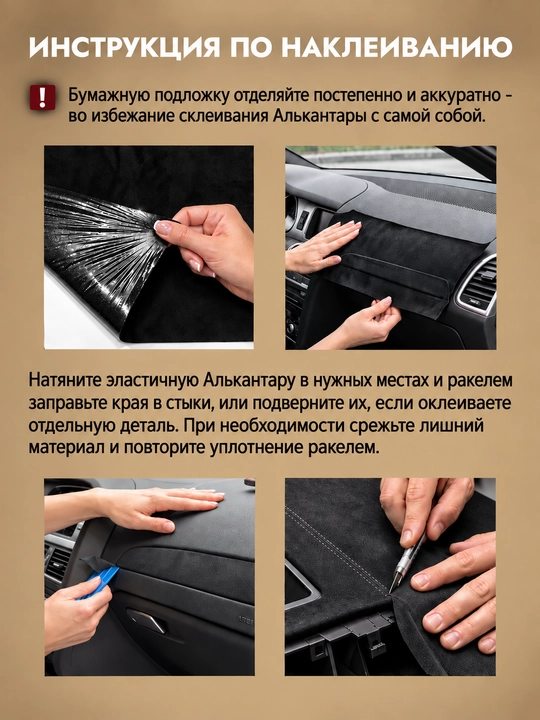 ИНСТРУКЦИЯ ПО НАКЛЕИВАНИЮ

!

Бумажную подложку отделяйте постепенно и аккуратно - во избежание склеивания Алькантары с самой собой.

Натяните эластичную Алькантару в нужных местах и ракелем заправьте края в стыки, или подверните их, если оклеиваете отдельную деталь. При необходимости срежьте лишний материал и повторите уплотнение ракелем.