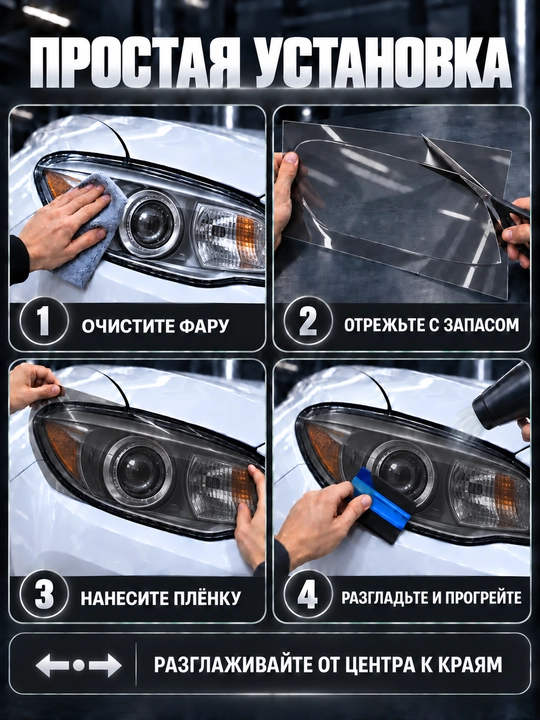 ПРОСТАЯ УСТАНОВКА

1 ОЧИСТИТЕ ФАРУ

2 ОТРЕЖЬТЕ С ЗАПАСОМ

3 НАНЕСИТЕ ПЛЁНКУ

4 РАЗГЛАДЬТЕ И ПРОГРЕЙТЕ

РАЗГЛАЖИВАЙТЕ ОТ ЦЕНТРА К КРАЯМ