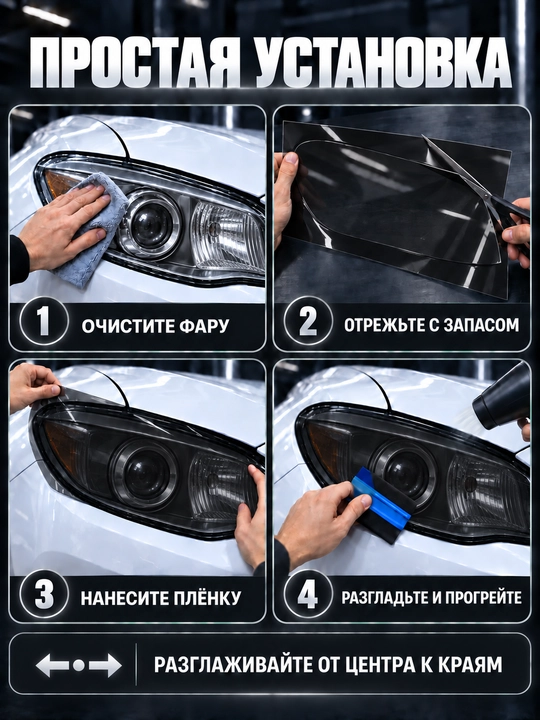 ПРОСТАЯ УСТАНОВКА

1 ОЧИСТИТЕ ФАРУ

2 ОТРЕЖЬТЕ С ЗАПАСОМ

3 НАНЕСИТЕ ПЛЁНКУ

4 РАЗГЛАДЬТЕ И ПРОГРЕЙТЕ

РАЗГЛАЖИВАЙТЕ ОТ ЦЕНТРА К КРАЯМ