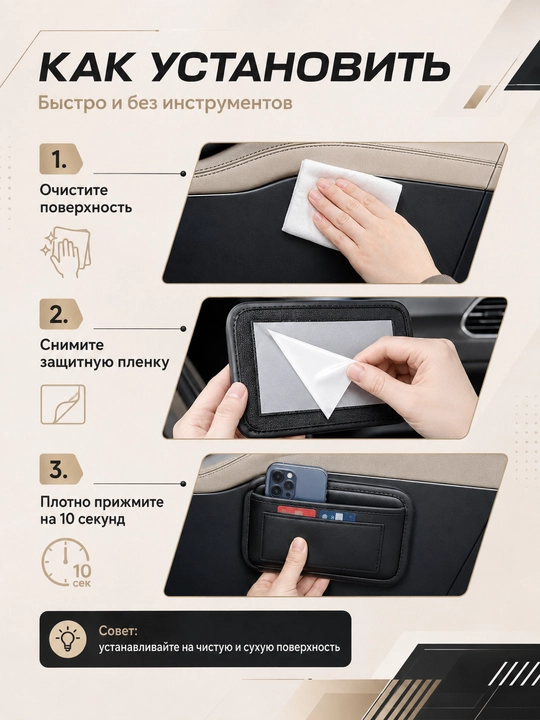 КАК УСТАНОВИТЬ

Быстро и без инструментов

1.

Очистите поверхность

2.

Снимите защитную пленку

3.

Плотно прижмите на 10 секунд

10 сек

Совет:
устанавливайте на чистую и сухую поверхность