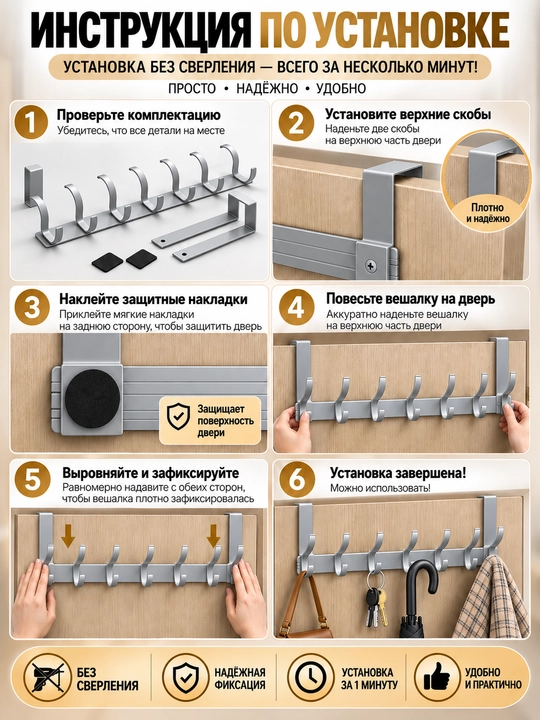 ИНСТРУКЦИЯ ПО УСТАНОВКЕ

УСТАНОВКА БЕЗ СВЕРЛЕНИЯ — ВСЕГО ЗА НЕСКОЛЬКО МИНУТ!

ПРОСТО • НАДЁЖНО • УДОБНО

1
Проверьте комплектацию
Убедитесь, что все детали на месте

2
Установите верхние скобы
Наденьте две скобы на верхнюю часть двери

Плотно и надёжно

3
Наклейте защитные накладки
Приклейте мягкие накладки на заднюю сторону, чтобы защитить дверь

Защищает поверхность двери

4
Повесьте вешалку на дверь
Аккуратно наденьте вешалку на верхнюю часть двери

5
Выровняйте и зафиксируйте
Равномерно надавите с обеих сторон, чтобы вешалка плотно зафиксировалась

6
Установка завершена!
Можно использовать!

БЕЗ СВЕРЛЕНИЯ

НАДЁЖНАЯ ФИКСАЦИЯ

УСТАНОВКА ЗА 1 МИНУТУ

УДОБНО И ПРАКТИЧНО