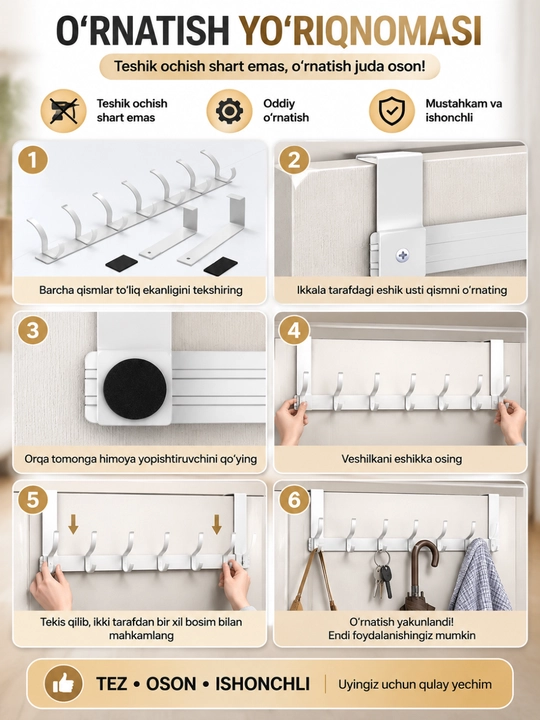 O‘RNATISH YO‘RIQNOMASI

Teshik ochish shart emas, o‘rnatish juda oson!

Teshik ochish shart emas

Oddiy o‘rnatish

Mustahkam va ishonchli

1

Barcha qismlar to‘liq ekanligini tekshiring

2

Ikkala tarafdagi eshik usti qismni o‘rnating

3

Orqa tomonga himoya yopishtiruvchini qo‘ying

4

Veshilkani eshikka osing

5

Tekis qilib, ikki tarafdan bir xil bosim bilan mahkamlang

6

O‘rnatish yakunlandi!
Endi foydalanishingiz mumkin

TEZ • OSON • ISHONCHLI

Uyingiz uchun qulay yechim