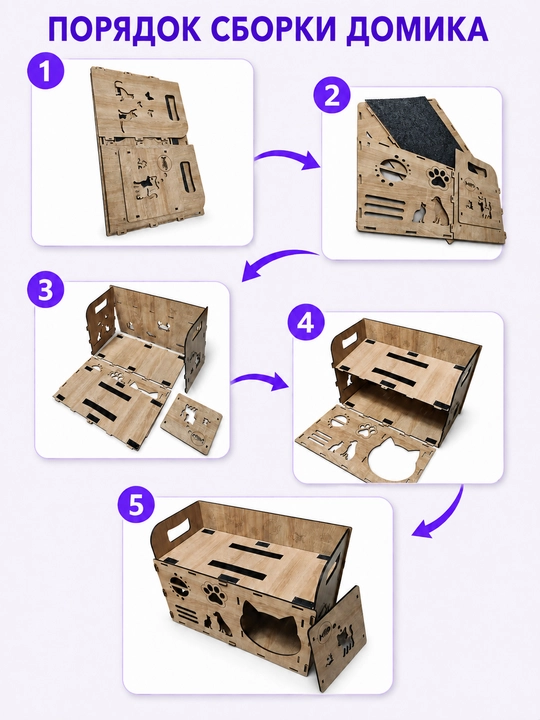 ПОРЯДОК СБОРКИ ДОМИКА

1

2

3

4

5