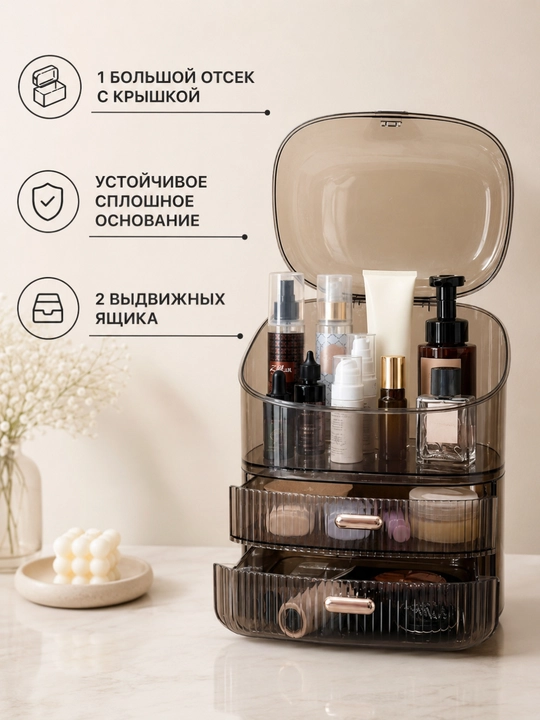 1 БОЛЬШОЙ ОТСЕК
С КРЫШКОЙ

УСТОЙЧИВОЕ
СПЛОШНОЕ
ОСНОВАНИЕ

2 ВЫДВИЖНЫХ
ЯЩИКА