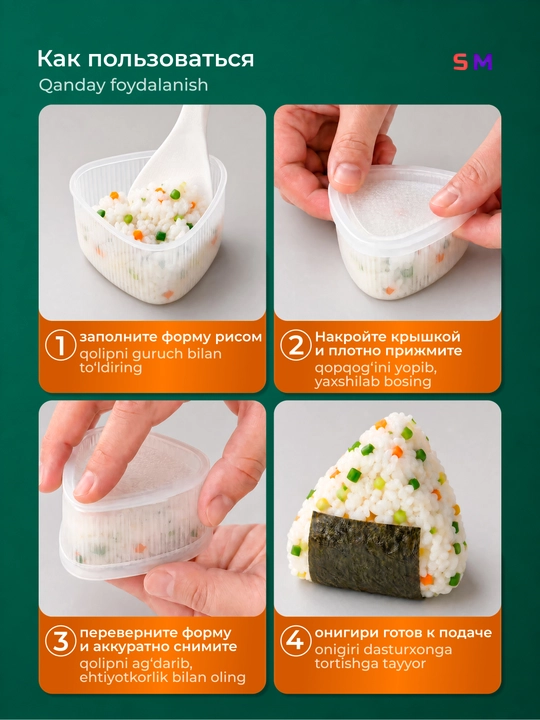 Как пользоваться
Qanday foydalanish

SM

1 заполните форму рисом
qolipni guruch bilan to'ldiring

2 Накройте крышкой и плотно прижмите
qopqog'ini yopib, yaxshilab bosing

3 переверните форму и аккуратно снимите
qolipni ag'darib, ehtiyotkorlik bilan oling

4 онигири готов к подаче
onigiri dasturxonga tortishga tayyor