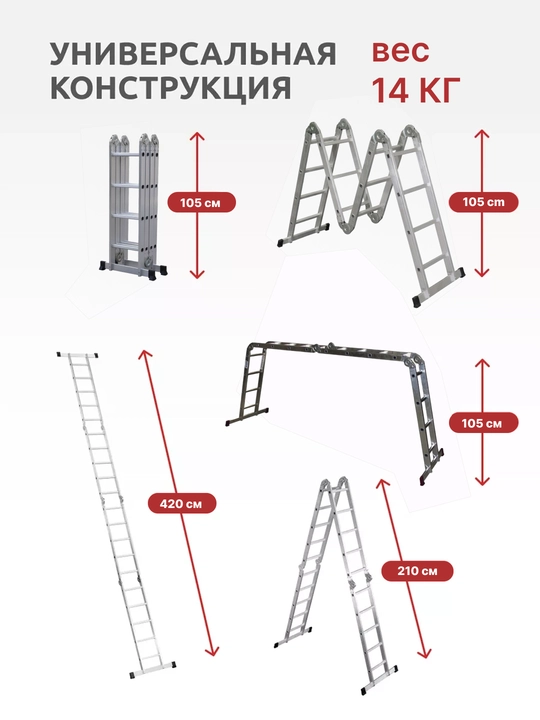 УНИВЕРСАЛЬНАЯ КОНСТРУКЦИЯ

вес
14 КГ

105 см

105 cm

105 см

420 см

210 см