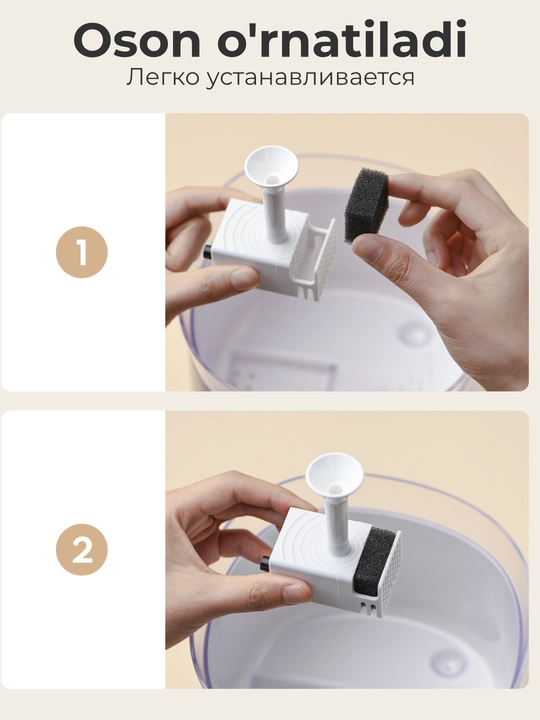 Oson o'rnatiladi
Легко устанавливается

1

2