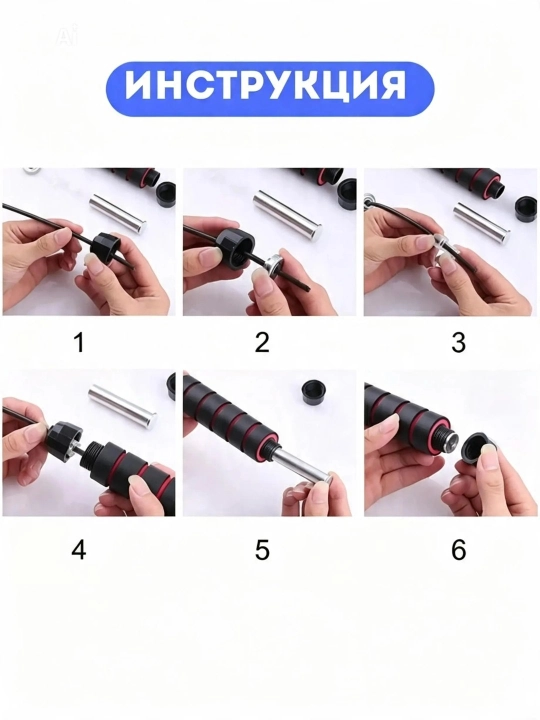 ИНСТРУКЦИЯ

1

2

3

4

5

6

Ai