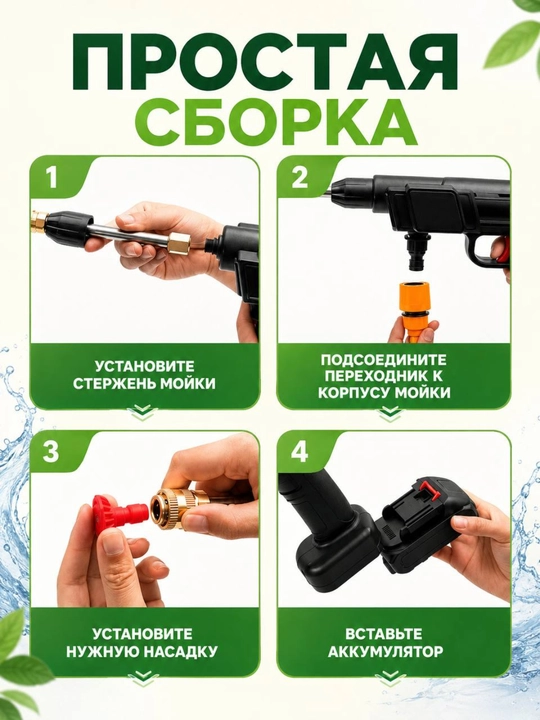 ПРОСТАЯ СБОРКА

1

УСТАНОВИТЕ СТЕРЖЕНЬ МОЙКИ

2

ПОДСОЕДИНИТЕ ПЕРЕХОДНИК К КОРПУСУ МОЙКИ

3

УСТАНОВИТЕ НУЖНУЮ НАСАДКУ

4

ВСТАВЬТЕ АККУМУЛЯТОР