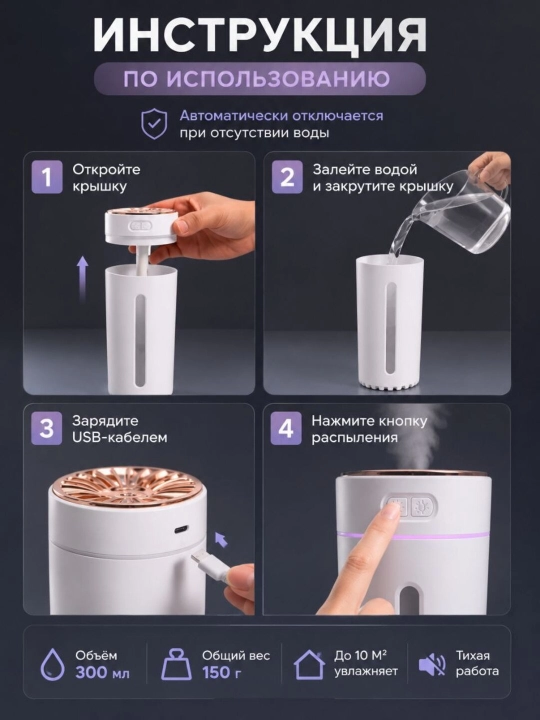 ИНСТРУКЦИЯ

ПО ИСПОЛЬЗОВАНИЮ

Автоматически отключается при отсутствии воды

1 Откройте крышку

2 Залейте водой и закрутите крышку

3 Зарядите USB-кабелем

4 Нажмите кнопку распыления

Объём 300 мл

Общий вес 150 г

До 10 М² увлажняет

Тихая работа