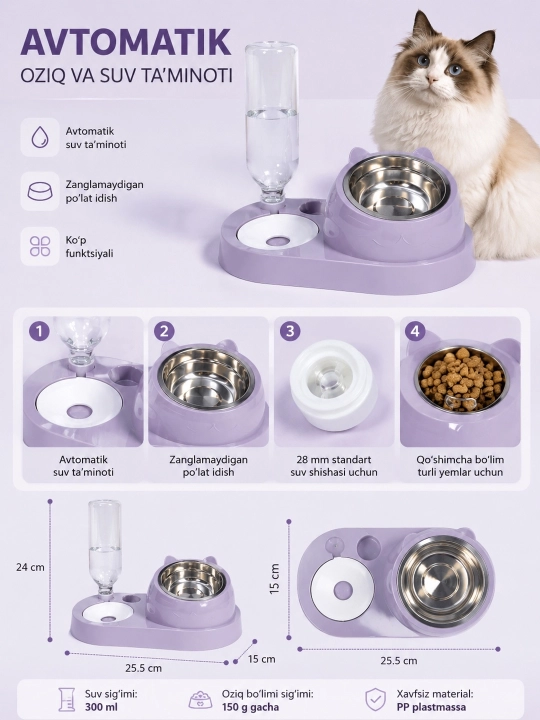 AVTOMATIK
OZIQ VA SUV TA'MINOTI

Avtomatik
suv ta'minoti

Zanglamaydigan
po'lat idish

Ko'p
funktsiyali

1
Avtomatik
suv ta'minoti

2
Zanglamaydigan
po'lat idish

3
28 mm standart
suv shishasi uchun

4
Qo'shimcha bo'lim
turli yemlar uchun

24 cm

25.5 cm

15 cm

15 cm

25.5 cm

Suv sig'imi:
300 ml

Oziq bo'limi sig'imi:
150 g gacha

Xavfsiz material:
PP plastmassa