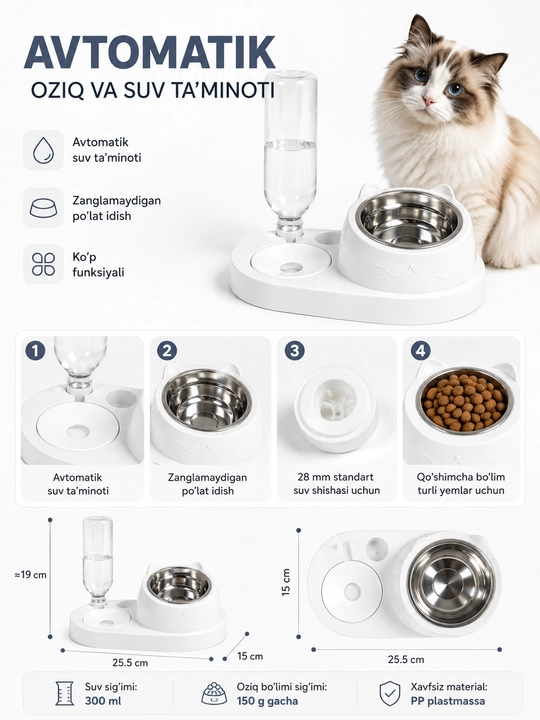 AVTOMATIK
OZIQ VA SUV TA'MINOTI

Avtomatik suv ta'minoti

Zanglamaydigan po'lat idish

Ko'p funksiyali

1
Avtomatik suv ta'minoti

2
Zanglamaydigan po'lat idish

3
28 mm standart suv shishasi uchun

4
Qo'shimcha bo'lim turli yemlar uchun

≈19 cm

25.5 cm

15 cm

15 cm

25.5 cm

Suv sig'imi:
300 ml

Oziq bo'limi sig'imi:
150 g gacha

Xavfsiz material:
PP plastmassa