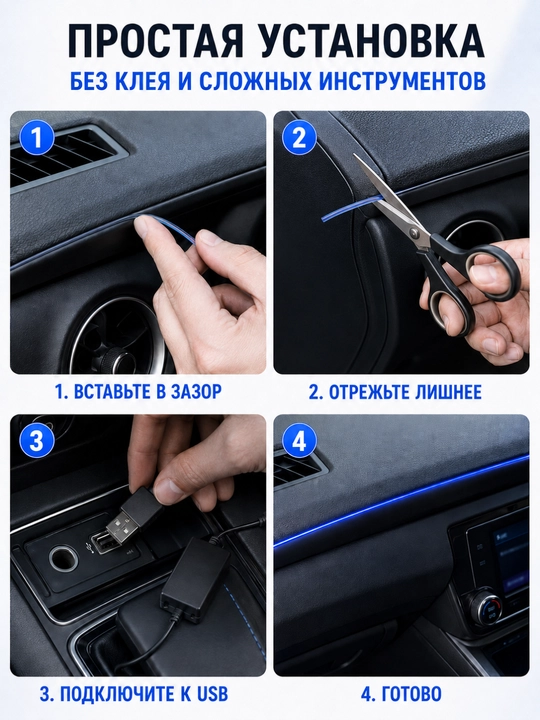 ПРОСТАЯ УСТАНОВКА
БЕЗ КЛЕЯ И СЛОЖНЫХ ИНСТРУМЕНТОВ

1

1. ВСТАВЬТЕ В ЗАЗОР

2

2. ОТРЕЖЬТЕ ЛИШНЕЕ

3

3. ПОДКЛЮЧИТЕ К USB

4

4. ГОТОВО