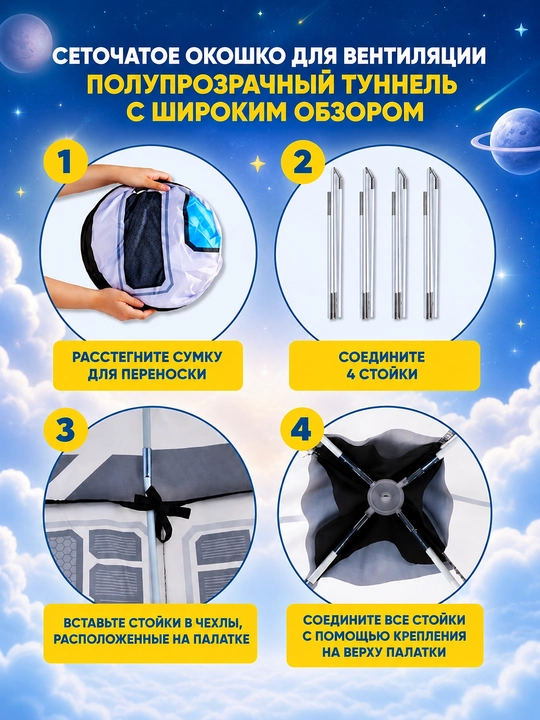 СЕТОЧАТОЕ ОКОШКО ДЛЯ ВЕНТИЛЯЦИИ
ПОЛУПРОЗРАЧНЫЙ ТУННЕЛЬ С ШИРОКИМ ОБЗОРОМ

1

РАССТЕГНИТЕ СУМКУ ДЛЯ ПЕРЕНОСКИ

2

СОЕДИНИТЕ 4 СТОЙКИ

3

ВСТАВЬТЕ СТОЙКИ В ЧЕХЛЫ, РАСПОЛОЖЕННЫЕ НА ПАЛАТКЕ

4

СОЕДИНИТЕ ВСЕ СТОЙКИ С ПОМОЩЬЮ КРЕПЛЕНИЯ НА ВЕРХУ ПАЛАТКИ