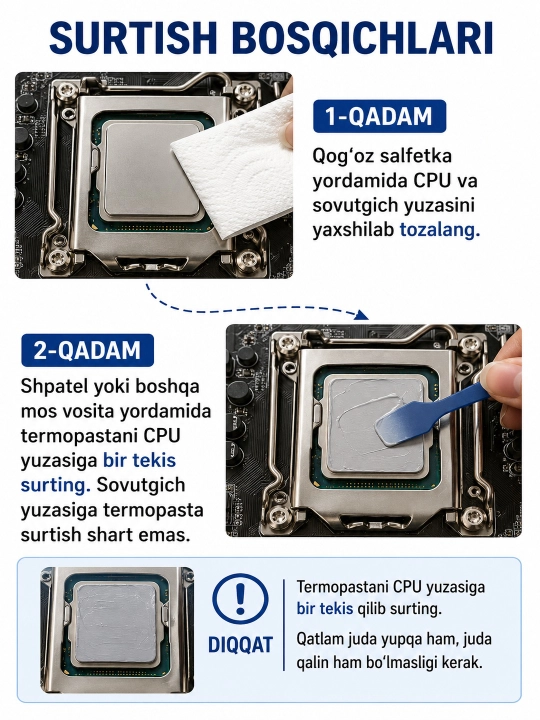 SURTISH BOSQICHLARI

1-QADAM

Qog'oz salfetka yordamida CPU va sovutgich yuzasini yaxshilab tozalang.

2-QADAM

Shpatel yoki boshqa mos vosita yordamida termopastani CPU yuzasiga bir tekis surting. Sovutgich yuzasiga termopasta surtish shart emas.

DIQQAT

Termopastani CPU yuzasiga bir tekis qilib surting.

Qatlam juda yupqa ham, juda qalin ham bo'lmasligi kerak.